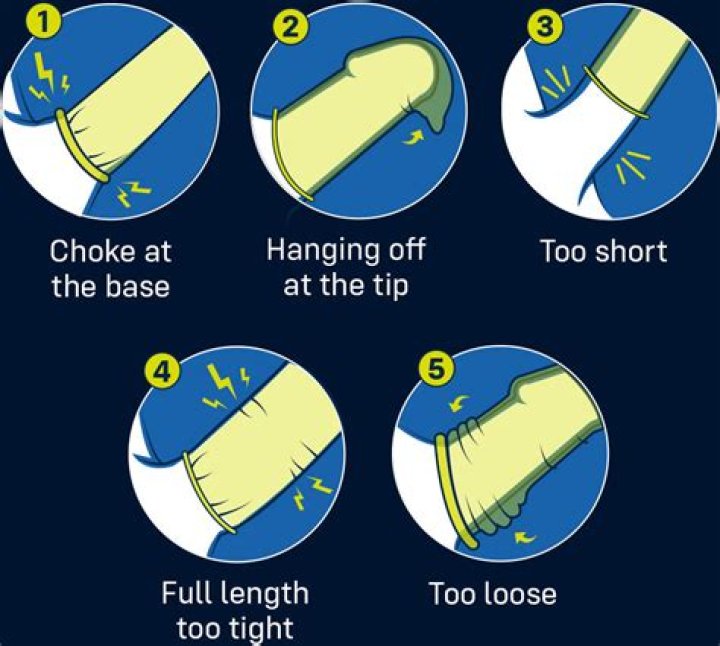 1
Choke at the base

2
Hanging off at the tip

3
Too short

4
Full length too tight

5
Too loose